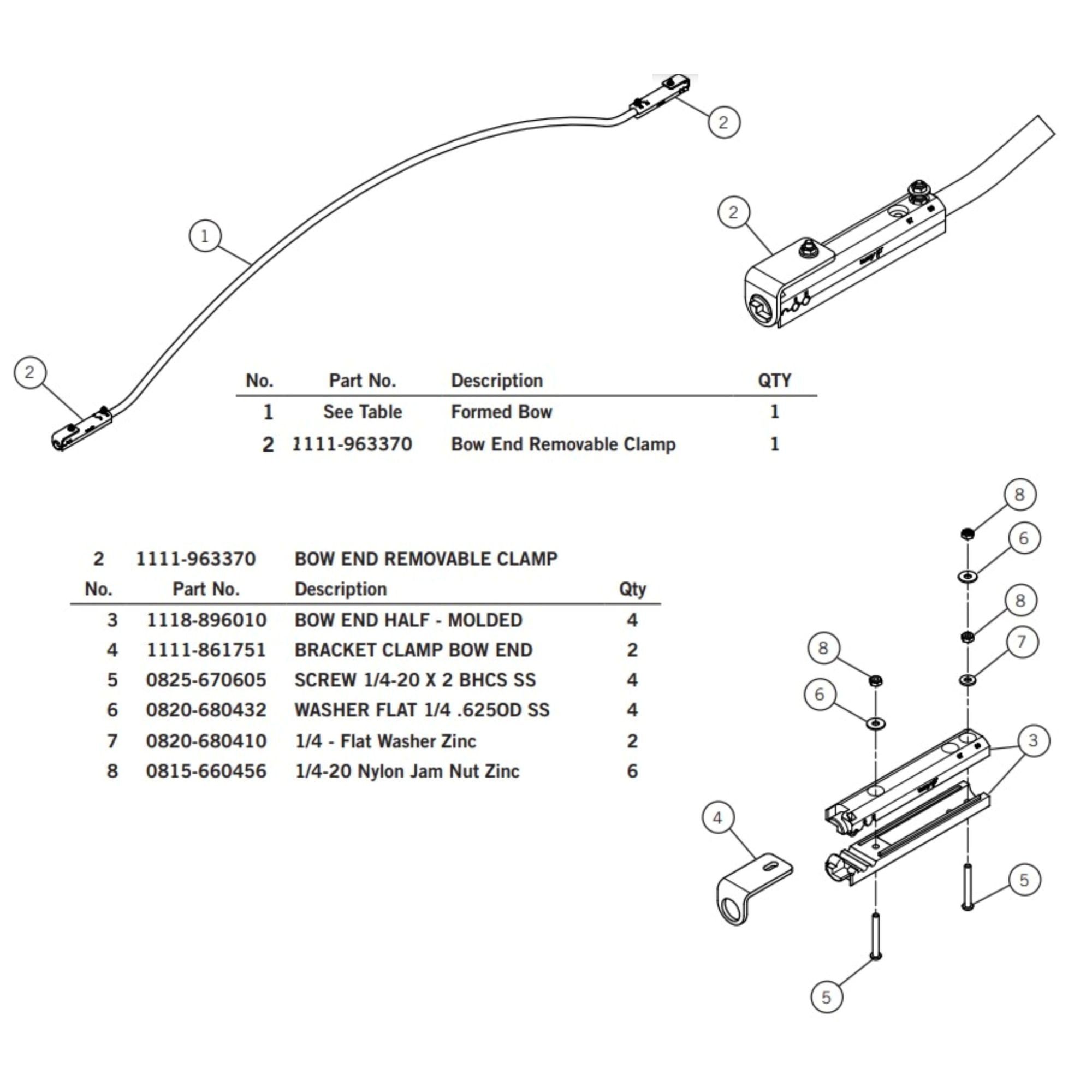 2

1

2

2

| No. | Part No. | Description | QTY |
|---|---|---|---|
| 1 | See Table | Formed Bow | 1 |
| 2 | 1111-963370 | Bow End Removable Clamp | 1 |

2 1111-963370 BOW END REMOVABLE CLAMP

| No. | Part No. | Description | Qty |
|---|---|---|---|
| 3 | 1118-896010 | BOW END HALF - MOLDED | 4 |
| 4 | 1111-861751 | BRACKET CLAMP BOW END | 2 |
| 5 | 0825-670605 | SCREW 1/4-20 X 2 BHCS SS | 4 |
| 6 | 0820-680432 | WASHER FLAT 1/4 .625OD SS | 4 |
| 7 | 0820-680410 | 1/4 - Flat Washer Zinc | 2 |
| 8 | 0815-660456 | 1/4-20 Nylon Jam Nut Zinc | 6 |

8

6

8

7

8

6

3

4

5

5