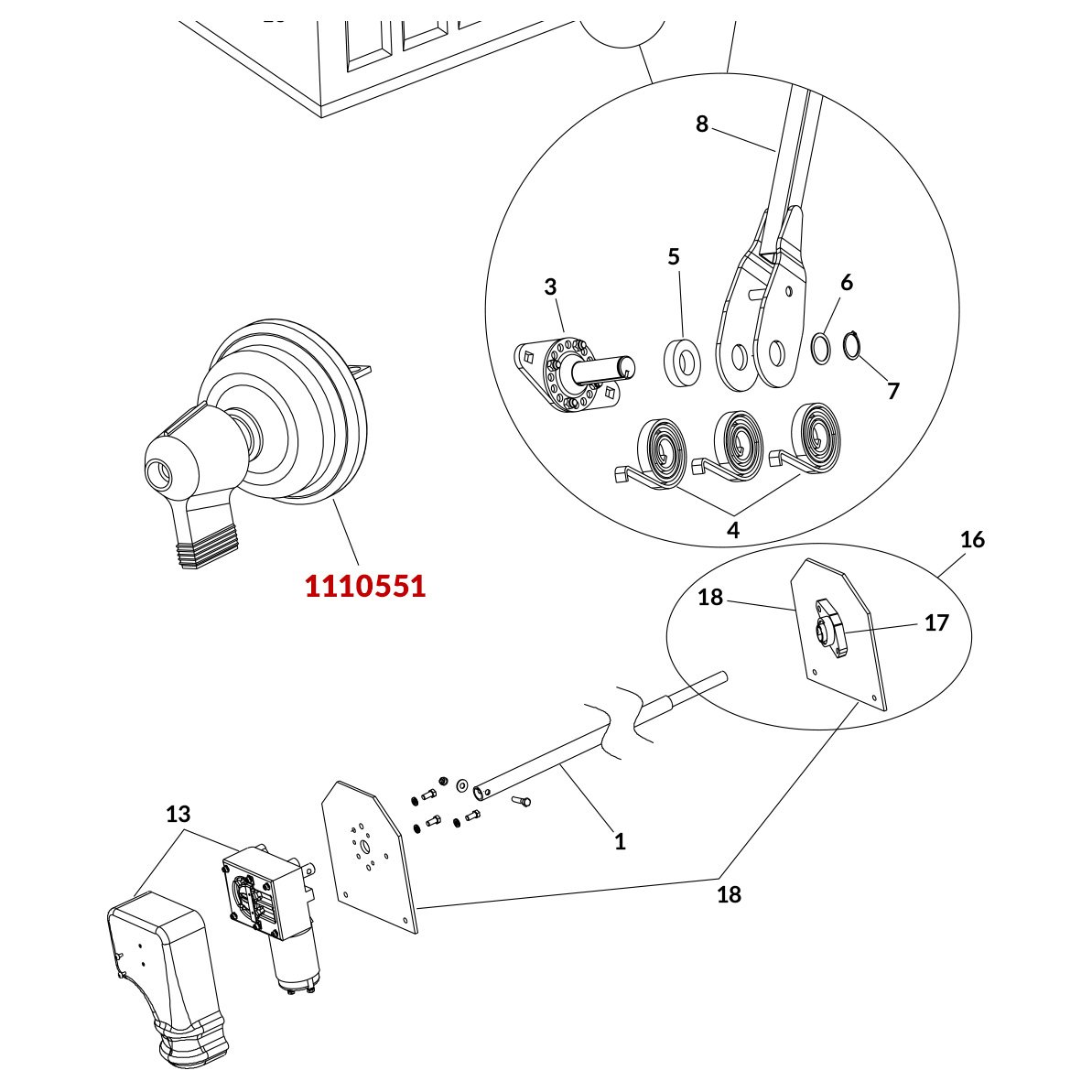 8
5
3
6
7
4
1110551
16
18
17
13
1
18